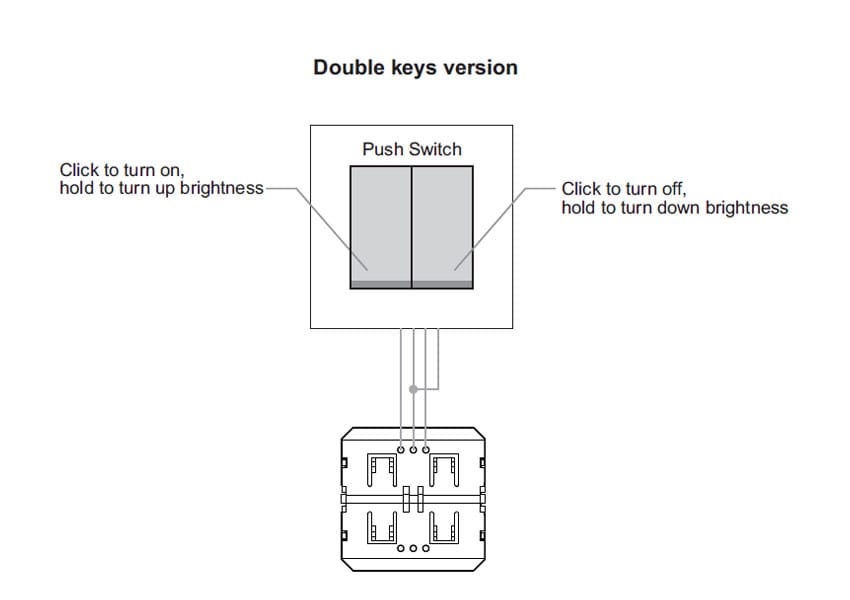 Double keys version

Push Switch

Click to turn on,
hold to turn up brightness

Click to turn off,
hold to turn down brightness