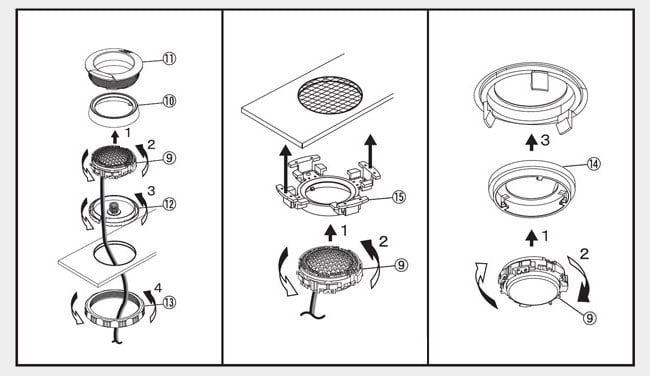 ⑪
⑩
1
2
⑨
3
⑫
4
⑬

⑮
1
2
⑨

3
⑭
1
2
⑨