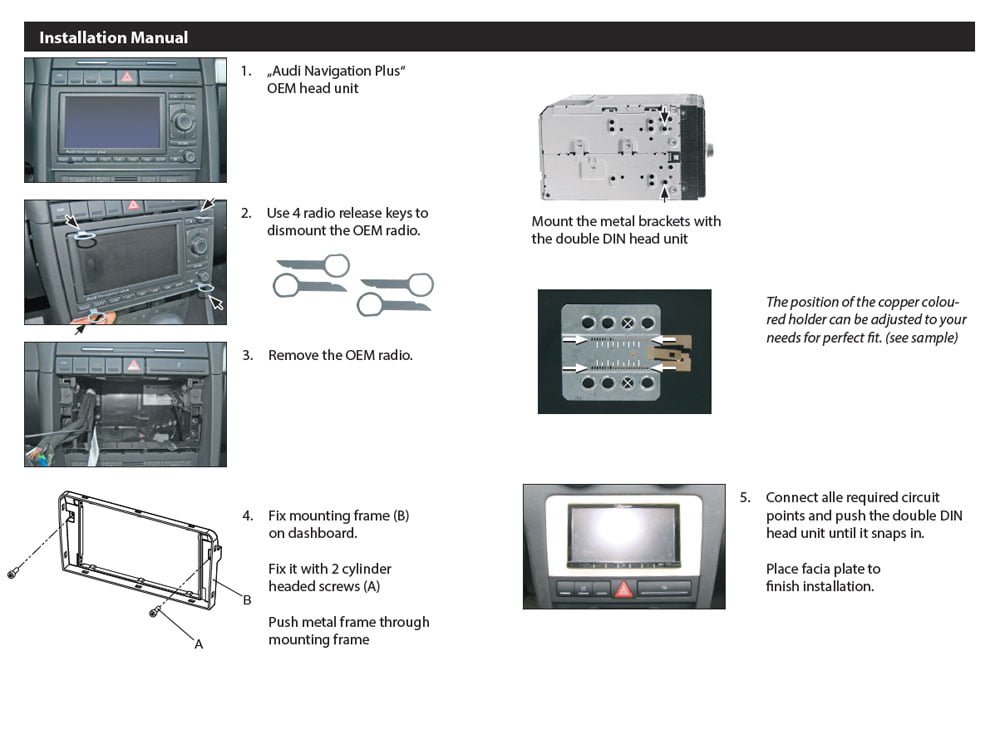 Installation Manual

1. „Audi Navigation Plus“ OEM head unit

2. Use 4 radio release keys to dismount the OEM radio.

3. Remove the OEM radio.

4. Fix mounting frame (B) on dashboard.

Fix it with 2 cylinder headed screws (A)

Push metal frame through mounting frame

B

A

Mount the metal brackets with the double DIN head unit

The position of the copper coloured holder can be adjusted to your needs for perfect fit. (see sample)

5. Connect alle required circuit points and push the double DIN head unit until it snaps in.

Place facia plate to finish installation.