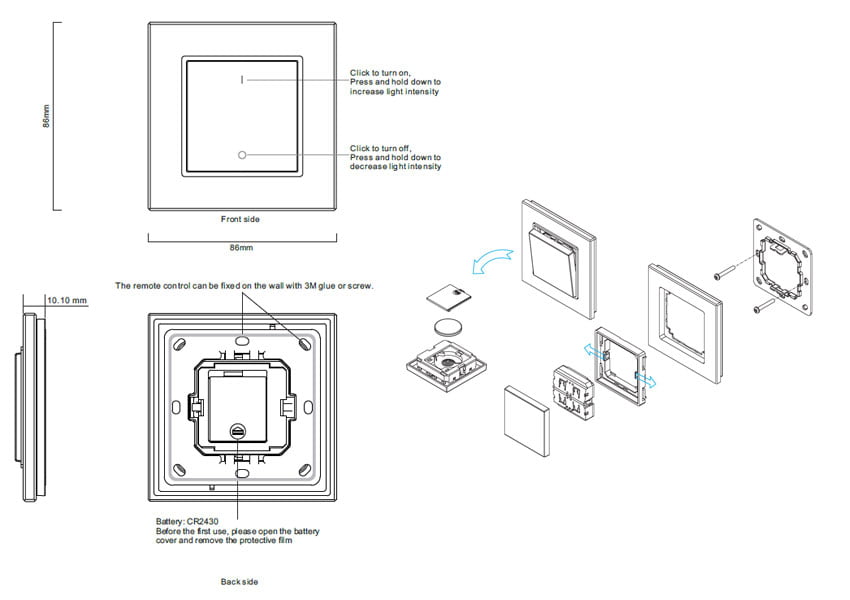 86mm

Click to turn on,
Press and hold down to increase light intensity

Click to turn off,
Press and hold down to decrease light intensity

Front side

86mm

10.10 mm

The remote control can be fixed on the wall with 3M glue or screw.

Battery: CR2430
Before the first use, please open the battery cover and remove the protective film

Back side